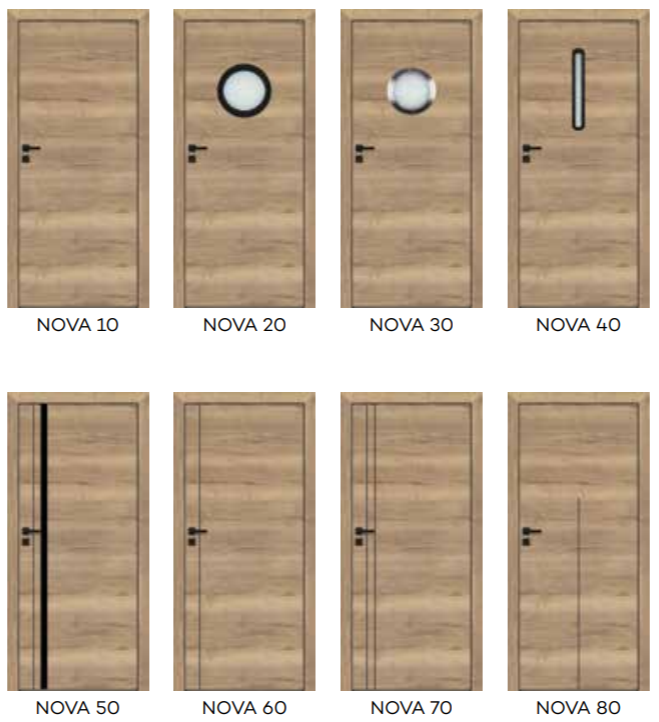 NOVA 10

NOVA 20

NOVA 30

NOVA 40

NOVA 50

NOVA 60

NOVA 70

NOVA 80